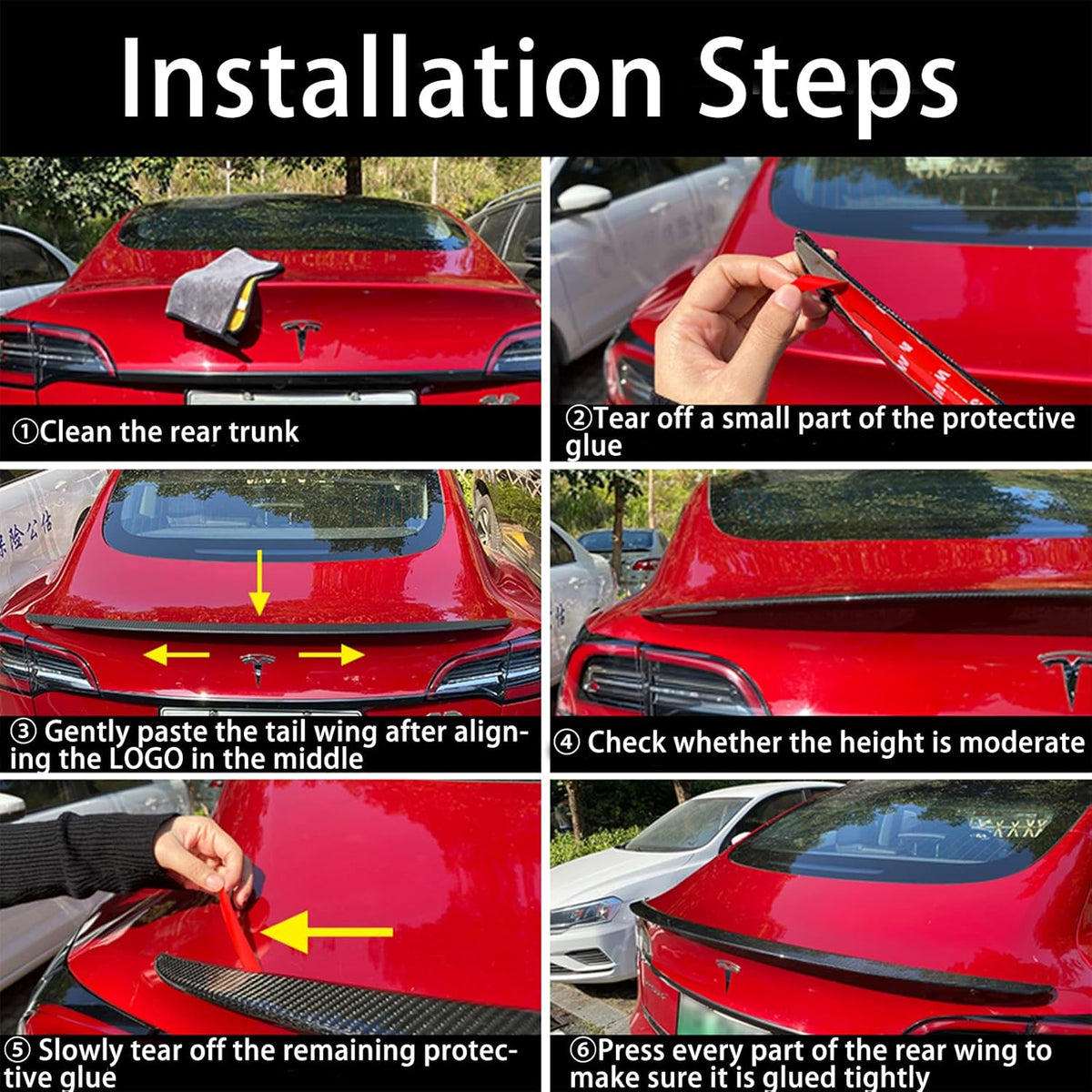 Installation Steps

①Clean the rear trunk

②Tear off a small part of the protective glue

③ Gently paste the tail wing after aligning the LOGO in the middle

④ Check whether the height is moderate

⑤ Slowly tear off the remaining protective glue

⑥Press every part of the rear wing to make sure it is glued tightly